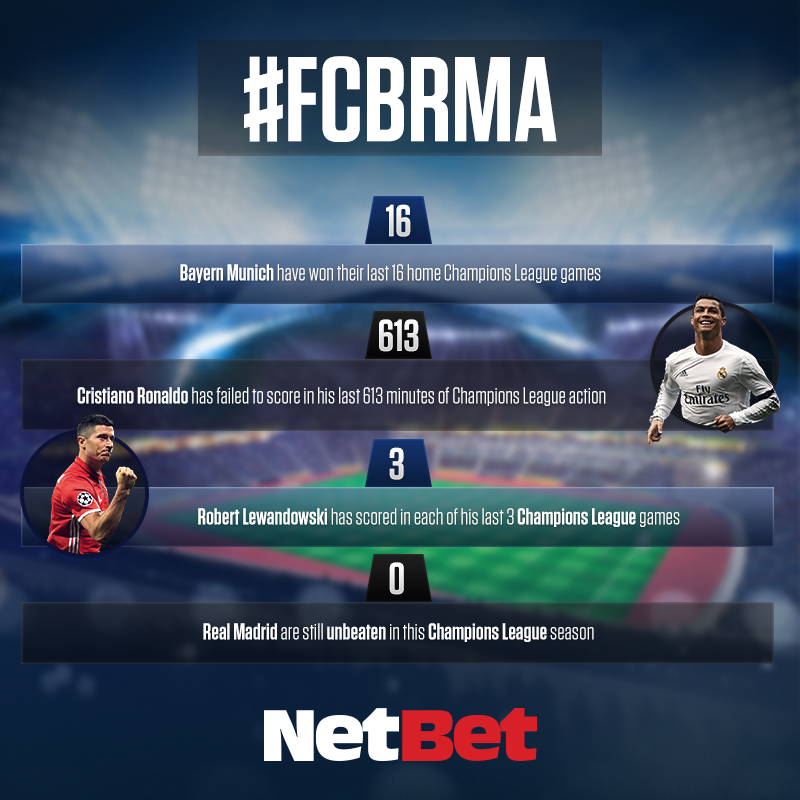 #FCBRMA

16

Bayern Munich have won their last 16 home Champions League games

613

Cristiano Ronaldo has failed to score in his last 613 minutes of Champions League action

Fly Emirates

3

Robert Lewandowski has scored in each of his last 3 Champions League games

0

Real Madrid are still unbeaten in this Champions League season

NetBet