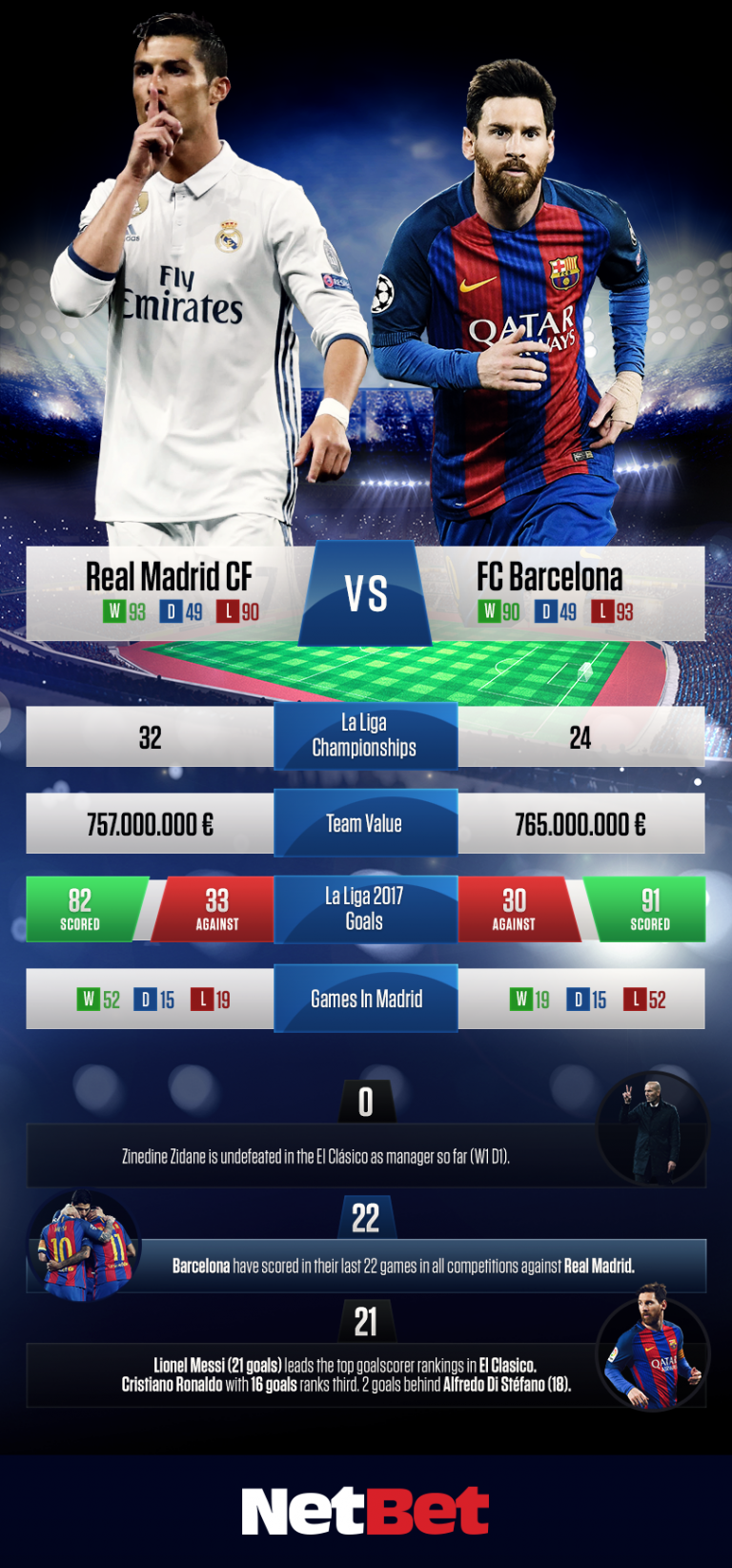 Fly Emirates

QATAR AIRWAYS

Real Madrid CF
W 93 D 49 L 90

VS

FC Barcelona
W 90 D 49 L 93

32 La Liga Championships 24

757.000.000 € Team Value 765.000.000 €

82 SCORED 33 AGAINST La Liga 2017 Goals 30 AGAINST 91 SCORED

W 52 D 15 L 19 Games In Madrid W 19 D 15 L 52

0
Zinedine Zidane is undefeated in the El Clásico as manager so far (W1 D1).

22
Barcelona have scored in their last 22 games in all competitions against Real Madrid.

21
Lionel Messi (21 goals) leads the top goalscorer rankings in El Clasico. Cristiano Ronaldo with 16 goals ranks third. 2 goals behind Alfredo Di Stéfano (18).

NetBet