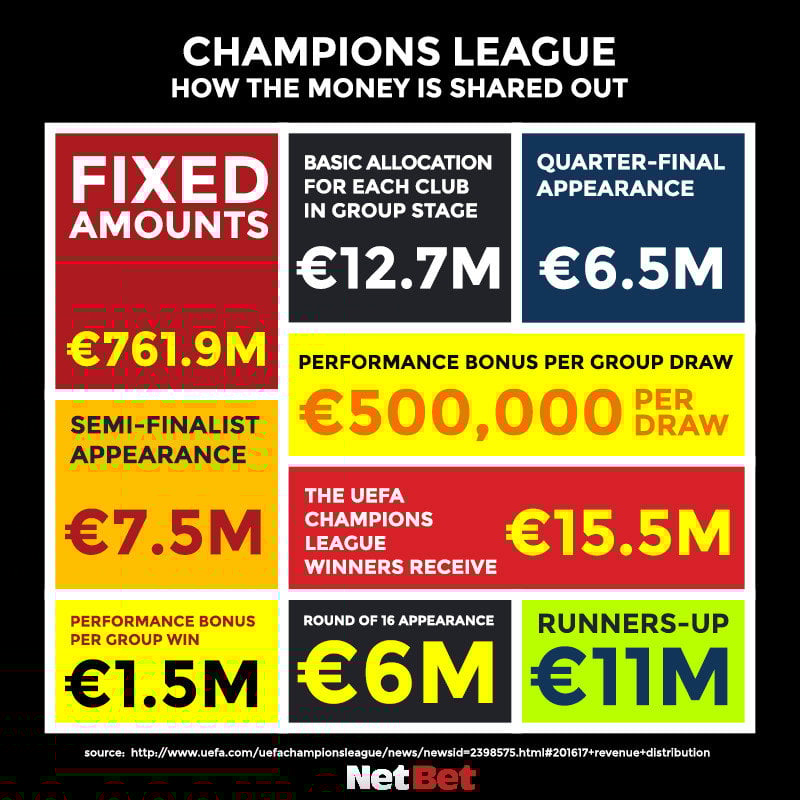 CHAMPIONS LEAGUE
HOW THE MONEY IS SHARED OUT

FIXED AMOUNTS

€761.9M

BASIC ALLOCATION FOR EACH CLUB IN GROUP STAGE

€12.7M

QUARTER-FINAL APPEARANCE

€6.5M

PERFORMANCE BONUS PER GROUP DRAW

€500,000 PER DRAW

SEMI-FINALIST APPEARANCE

€7.5M

THE UEFA CHAMPIONS LEAGUE WINNERS RECEIVE

€15.5M

PERFORMANCE BONUS PER GROUP WIN

€1.5M

ROUND OF 16 APPEARANCE

€6M

RUNNERS-UP

€11M

source: http://www.uefa.com/uefachampionsleague/news/newsid=2398575.html#201617+revenue+distribution

NetBet